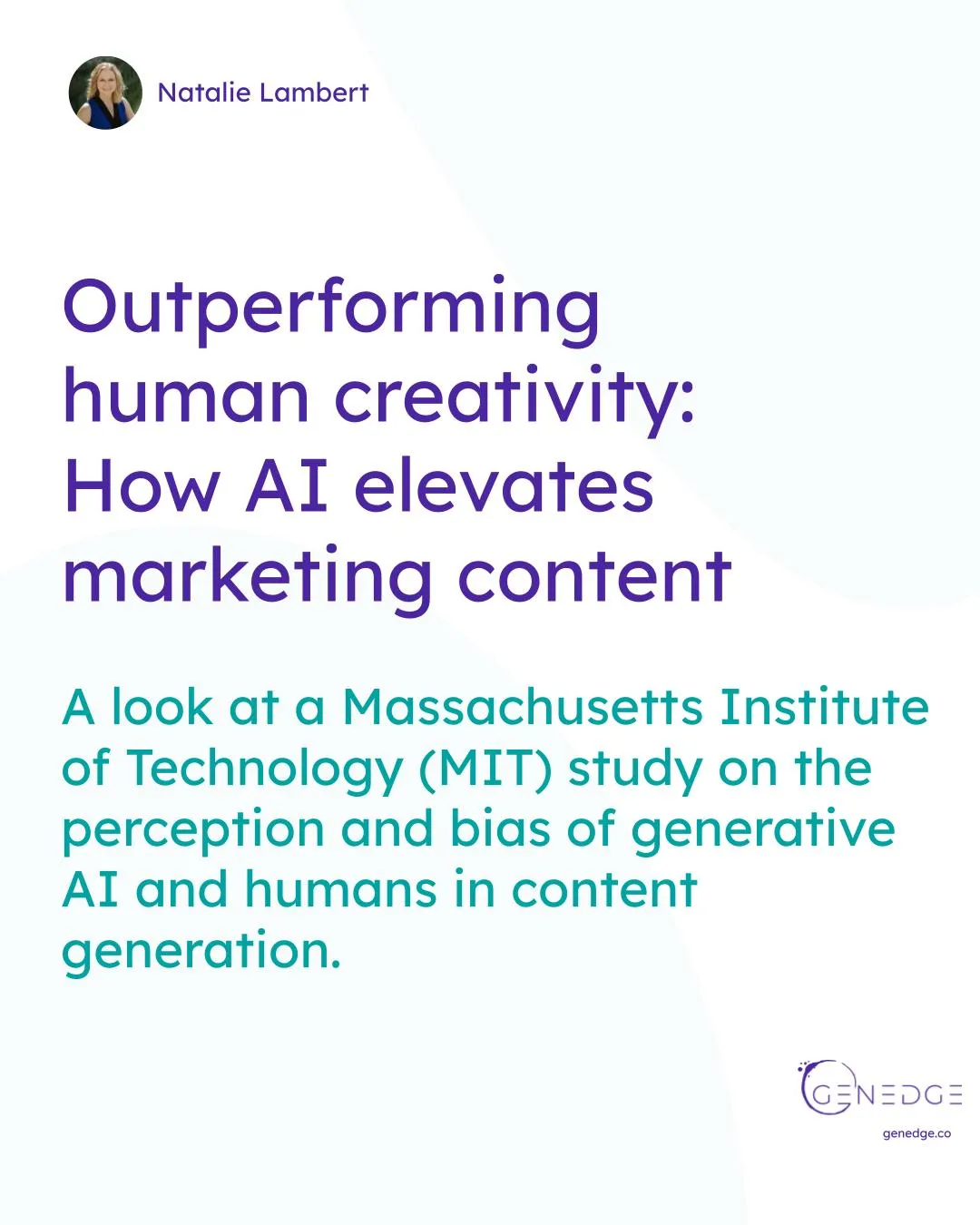 Natalie Lambert

Outperforming human creativity: How AI elevates marketing content

A look at a Massachusetts Institute of Technology (MIT) study on the perception and bias of generative AI and humans in content generation.

GENEDGE
genedge.co