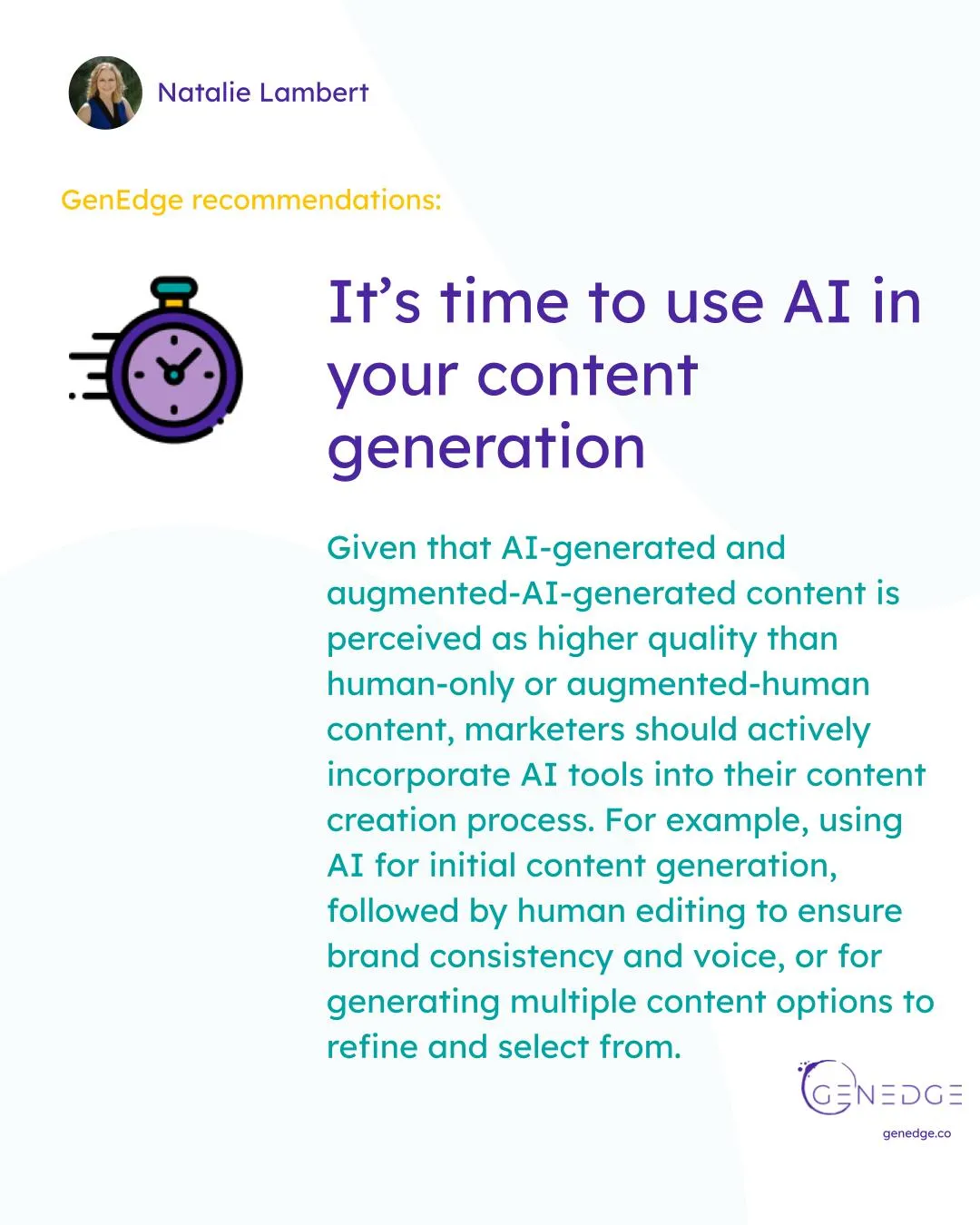 Natalie Lambert

GenEdge recommendations:

It’s time to use AI in your content generation

Given that AI-generated and augmented-AI-generated content is perceived as higher quality than human-only or augmented-human content, marketers should actively incorporate AI tools into their content creation process. For example, using AI for initial content generation, followed by human editing to ensure brand consistency and voice, or for generating multiple content options to refine and select from.

GENEDGE

genedge.co